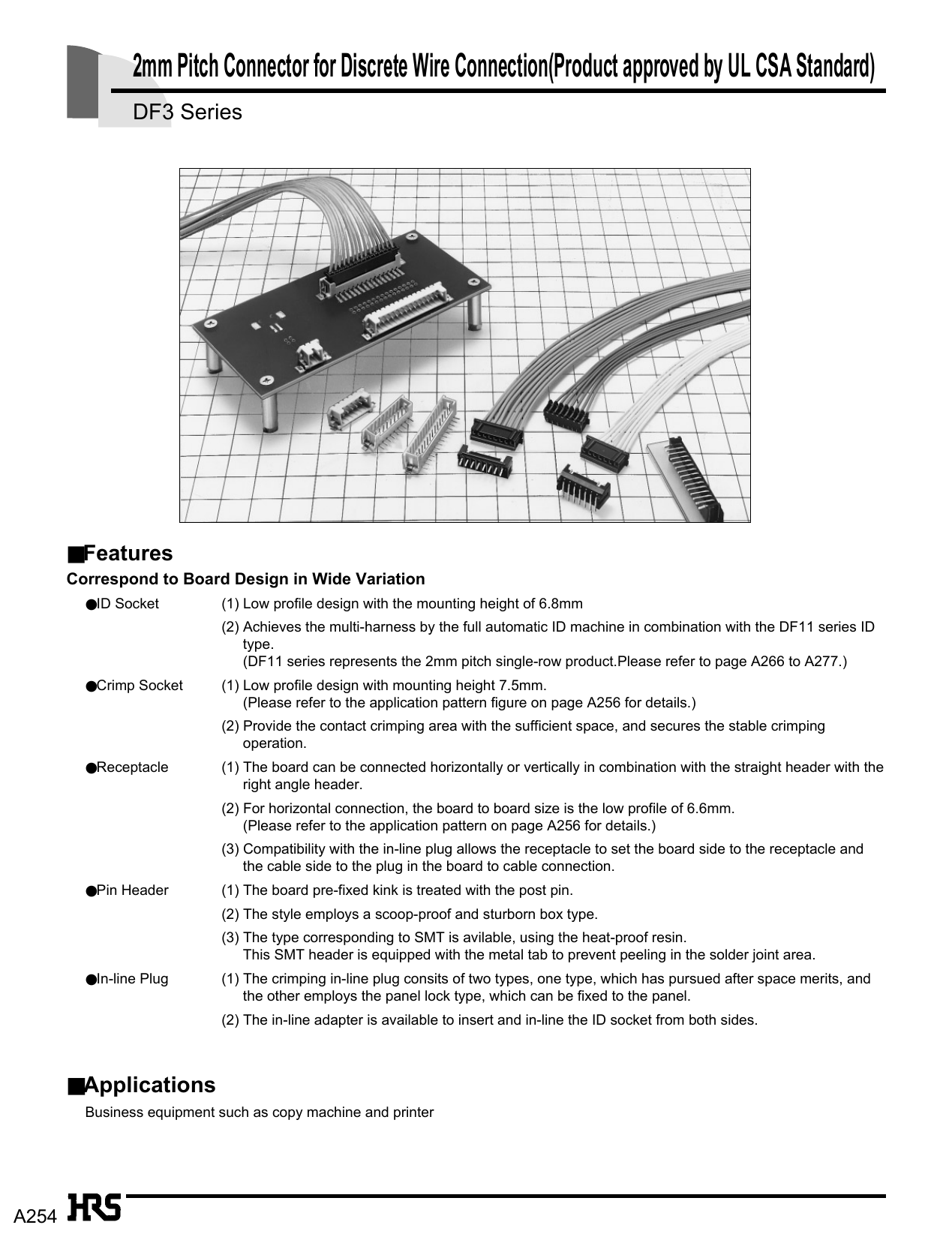 2mm Pitch Connector for Discrete Wire Connection(Product approved by UL CSA Standard)

DF3 Series

■Features

Correspond to Board Design in Wide Variation

●ID Socket (1) Low profile design with the mounting height of 6.8mm

(2) Achieves the multi-harness by the full automatic ID machine in combination with the DF11 series ID type.
(DF11 series represents the 2mm pitch single-row product.Please refer to page A266 to A277.)

●Crimp Socket (1) Low profile design with mounting height 7.5mm.
(Please refer to the application pattern figure on page A256 for details.)

(2) Provide the contact crimping area with the sufficient space, and secures the stable crimping operation.

●Receptacle (1) The board can be connected horizontally or vertically in combination with the straight header with the right angle header.

(2) For horizontal connection, the board to board size is the low profile of 6.6mm.
(Please refer to the application pattern on page A256 for details.)

(3) Compatibility with the in-line plug allows the receptacle to set the board side to the receptacle and the cable side to the plug in the board to cable connection.

●Pin Header (1) The board pre-fixed kink is treated with the post pin.

(2) The style employs a scoop-proof and sturborn box type.

(3) The type corresponding to SMT is avilable, using the heat-proof resin.
This SMT header is equipped with the metal tab to prevent peeling in the solder joint area.

●In-line Plug (1) The crimping in-line plug consits of two types, one type, which has pursued after space merits, and the other employs the panel lock type, which can be fixed to the panel.

(2) The in-line adapter is available to insert and in-line the ID socket from both sides.

■Applications

Business equipment such as copy machine and printer

A254 HRS